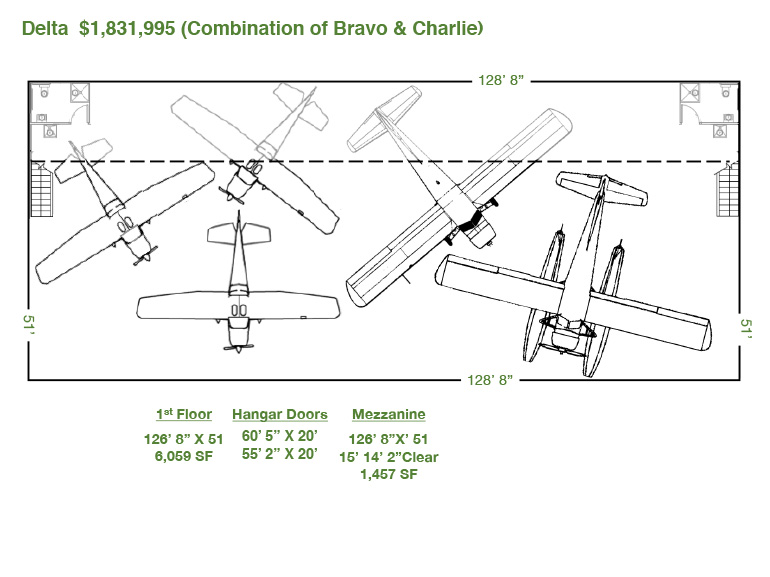 Delta $1,831,995 (Combination of Bravo & Charlie)

128' 8"

51'

51'

128' 8"

1st Floor
126' 8" X 51
6,059 SF

Hangar Doors
60' 5" X 20'
55' 2" X 20'

Mezzanine
126' 8"X' 51
15' 14' 2"Clear
1,457 SF